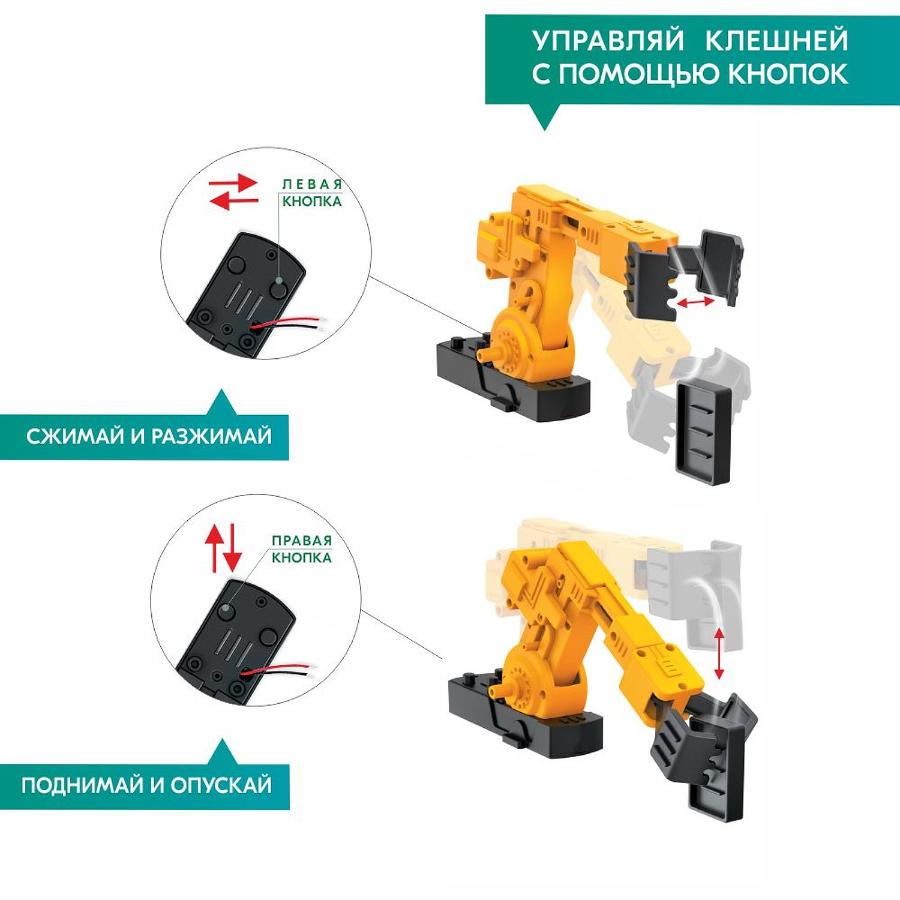 УПРАВЛЯЙ КЛЕШНЕЙ С ПОМОЩЬЮ КНОПОК

ЛЕВАЯ КНОПКА

СЖИМАЙ И РАЗЖИМАЙ

ПРАВАЯ КНОПКА

ПОДНИМАЙ И ОПУСКАЙ